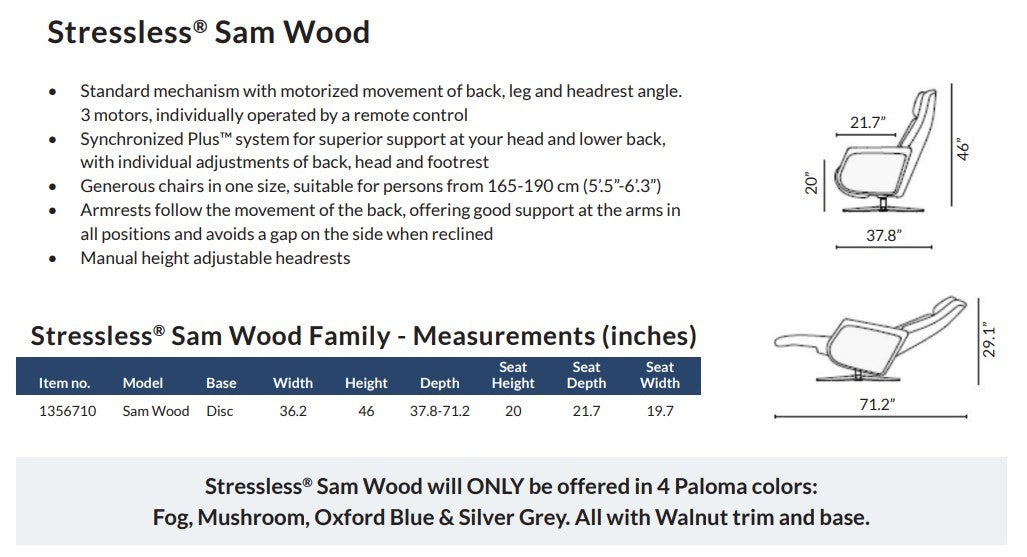 Stressless® Sam Wood

• Standard mechanism with motorized movement of back, leg and headrest angle. 3 motors, individually operated by a remote control
• Synchronized Plus™ system for superior support at your head and lower back, with individual adjustments of back, head and footrest
• Generous chairs in one size, suitable for persons from 165-190 cm (5'.5"-6'.3")
• Armrests follow the movement of the back, offering good support at the arms in all positions and avoids a gap on the side when reclined
• Manual height adjustable headrests

21.7"

46"

20"

37.8"

Stressless® Sam Wood Family - Measurements (inches)

| Item no. | Model | Base | Width | Height | Depth | Seat Height | Seat Depth | Seat Width |
|---|---|---|---|---|---|---|---|---|
| 1356710 | Sam Wood | Disc | 36.2 | 46 | 37.8-71.2 | 20 | 21.7 | 19.7 |

29.1"

71.2"

Stressless® Sam Wood will ONLY be offered in 4 Paloma colors:
Fog, Mushroom, Oxford Blue & Silver Grey. All with Walnut trim and base.